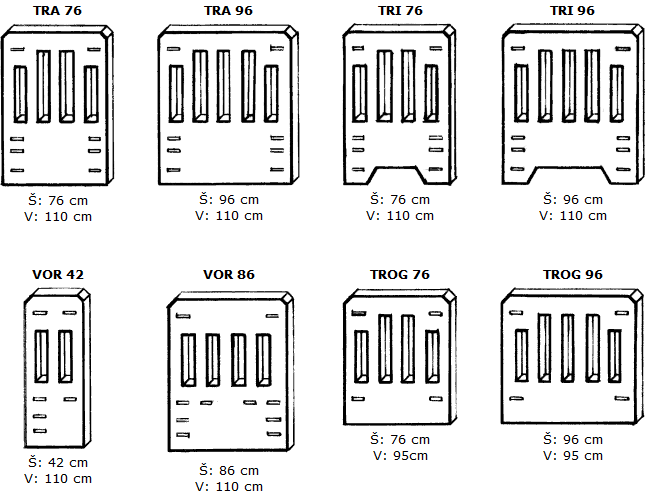 TRA 76

Š: 76 cm
V: 110 cm

TRA 96

Š: 96 cm
V: 110 cm

TRI 76

Š: 76 cm
V: 110 cm

TRI 96

Š: 96 cm
V: 110 cm

VOR 42

Š: 42 cm
V: 110 cm

VOR 86

Š: 86 cm
V: 110 cm

TROG 76

Š: 76 cm
V: 95cm

TROG 96

Š: 96 cm
V: 95 cm